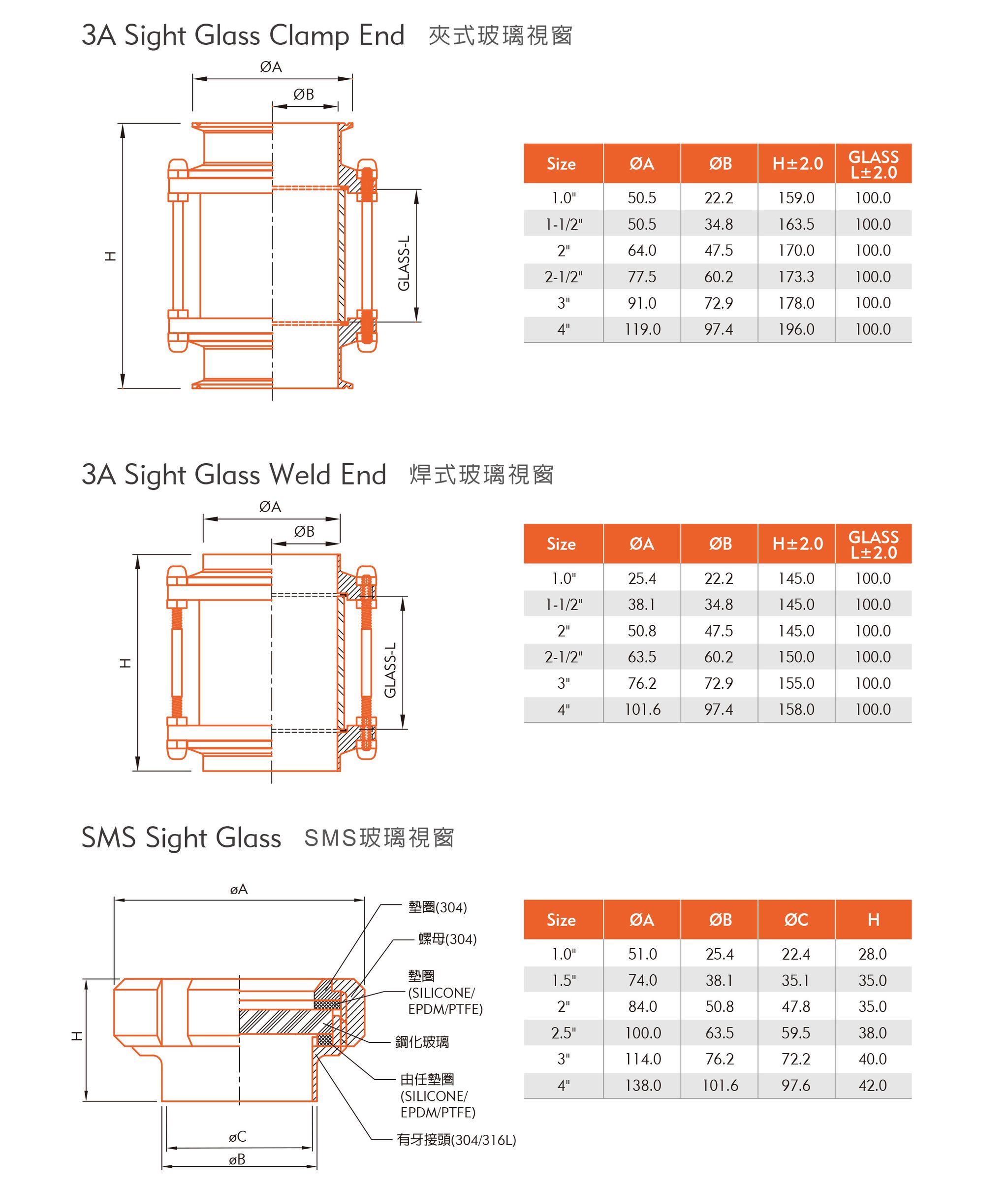 3A Sight Glass Clamp End 夾式玻璃視窗

ØA

ØB

H

GLASS-L

| Size | ØA | ØB | H±2.0 | GLASS L±2.0 |
|---|---|---|---|---|
| 1.0" | 50.5 | 22.2 | 159.0 | 100.0 |
| 1-1/2" | 50.5 | 34.8 | 163.5 | 100.0 |
| 2" | 64.0 | 47.5 | 170.0 | 100.0 |
| 2-1/2" | 77.5 | 60.2 | 173.3 | 100.0 |
| 3" | 91.0 | 72.9 | 178.0 | 100.0 |
| 4" | 119.0 | 97.4 | 196.0 | 100.0 |

3A Sight Glass Weld End 焊式玻璃視窗

ØA

ØB

H

GLASS-L

| Size | ØA | ØB | H±2.0 | GLASS L±2.0 |
|---|---|---|---|---|
| 1.0" | 25.4 | 22.2 | 145.0 | 100.0 |
| 1-1/2" | 38.1 | 34.8 | 145.0 | 100.0 |
| 2" | 50.8 | 47.5 | 145.0 | 100.0 |
| 2-1/2" | 63.5 | 60.2 | 150.0 | 100.0 |
| 3" | 76.2 | 72.9 | 155.0 | 100.0 |
| 4" | 101.6 | 97.4 | 158.0 | 100.0 |

SMS Sight Glass SMS玻璃視窗

øA

H

øC

øB

墊圈(304)

螺母(304)

墊圈 (SILICONE/ EPDM/PTFE)

鋼化玻璃

由任墊圈 (SILICONE/ EPDM/PTFE)

有牙接頭(304/316L)

| Size | ØA | ØB | ØC | H |
|---|---|---|---|---|
| 1.0" | 51.0 | 25.4 | 22.4 | 28.0 |
| 1.5" | 74.0 | 38.1 | 35.1 | 35.0 |
| 2" | 84.0 | 50.8 | 47.8 | 35.0 |
| 2.5" | 100.0 | 63.5 | 59.5 | 38.0 |
| 3" | 114.0 | 76.2 | 72.2 | 40.0 |
| 4" | 138.0 | 101.6 | 97.6 | 42.0 |